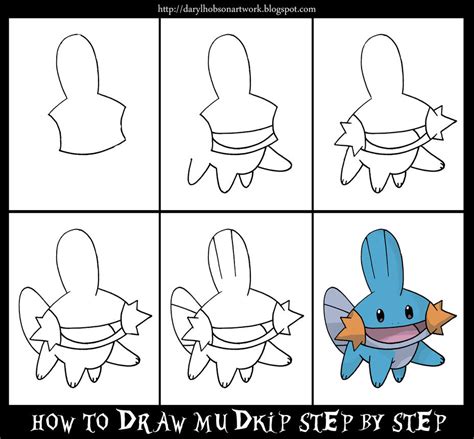 http://darylhobsonartwork.blogspot.com

HOW TO DRAW MUDKIP STEP BY STEP