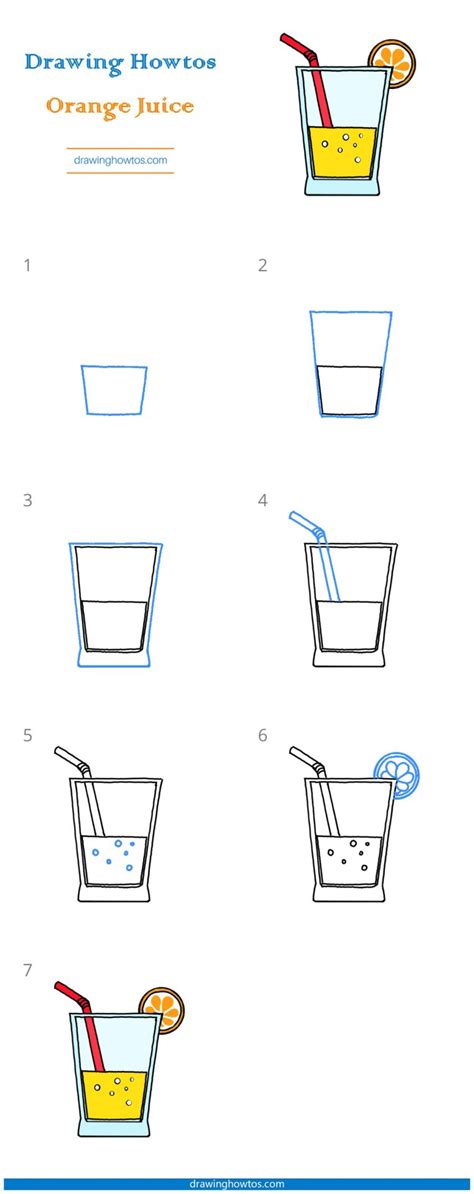 Drawing Howtos
Orange Juice
drawinghowtos.com

1
2
3
4
5
6
7

drawinghowtos.com