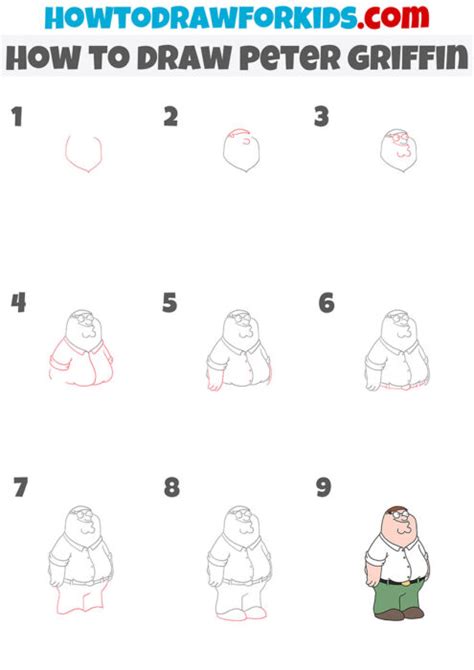 HOWTODRAWFORKIDS.com
HOW TO DRAW PETER GRIFFIN

1
2
3
4
5
6
7
8
9