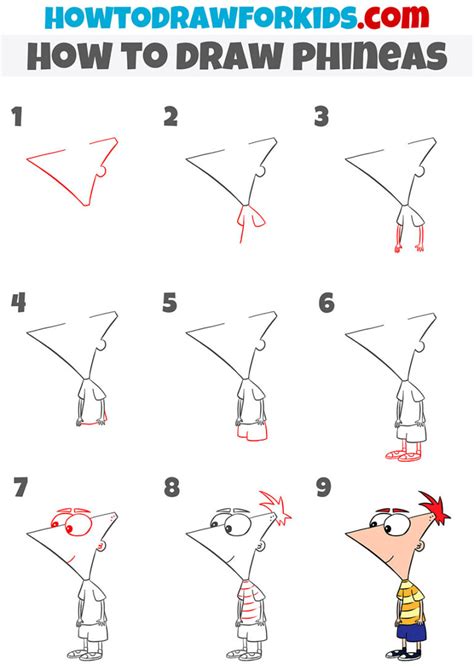 HOWTODRAWFORKIDS.com
HOW TO DRAW PHINEAS

1

2

3

4

5

6

7

8

9