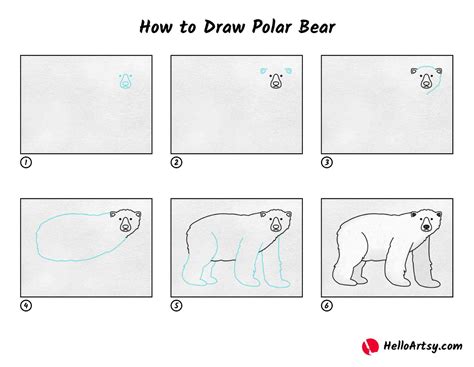 How to Draw Polar Bear

1

2

3

4

5

6

HelloArtsy.com