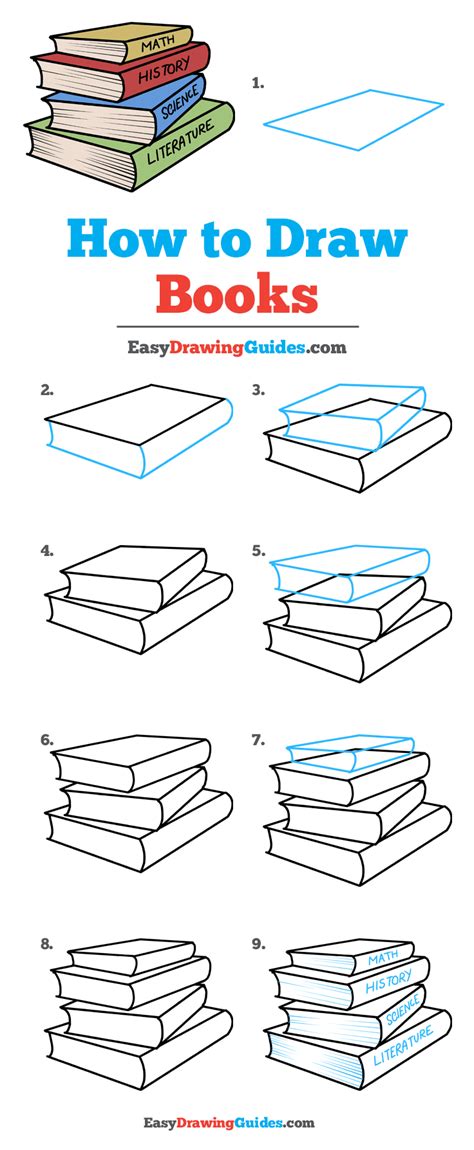 MATH
HISTORY
SCIENCE
LITERATURE

1.

How to Draw
Books

EasyDrawingGuides.com

2.
3.
4.
5.
6.
7.
8.
9.

MATH
HISTORY
SCIENCE
LITERATURE

EasyDrawingGuides.com