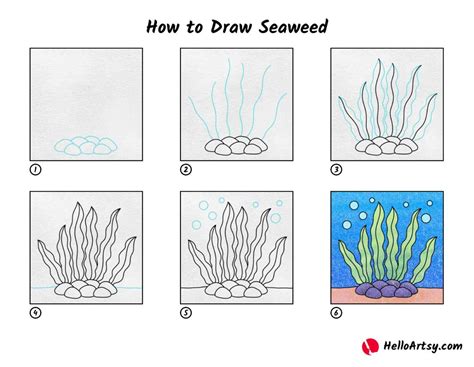 How to Draw Seaweed

1

2

3

4

5

6

HelloArtsy.com