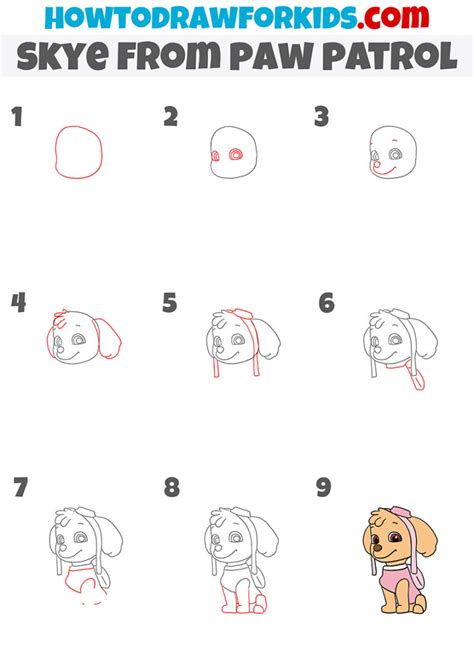 HOWTODRAWFORKIDS.com
SKYE FROM PAW PATROL

1

2

3

4

5

6

7

8

9