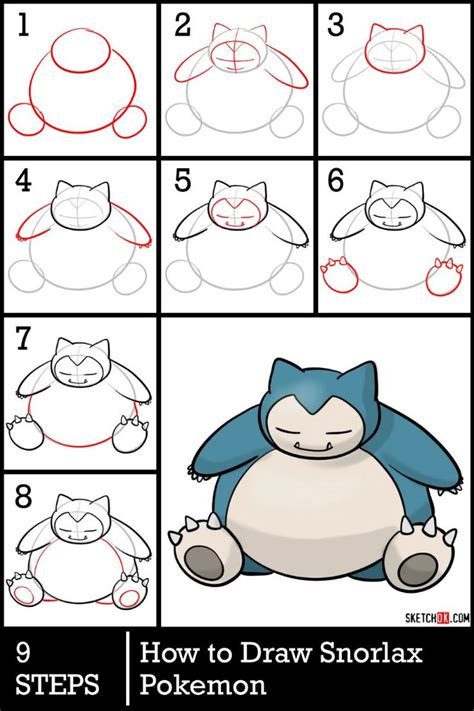 1

2

3

4

5

6

7

8

SKETCHOK.COM

9 STEPS

How to Draw Snorlax Pokemon