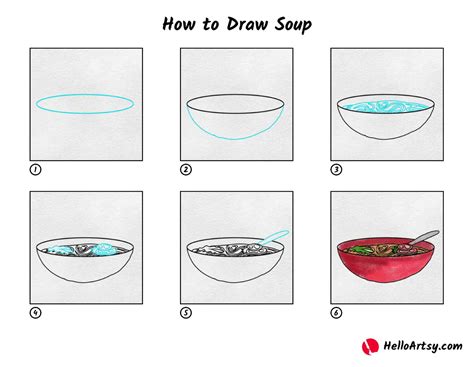 How to Draw Soup

1

2

3

4

5

6

HelloArtsy.com