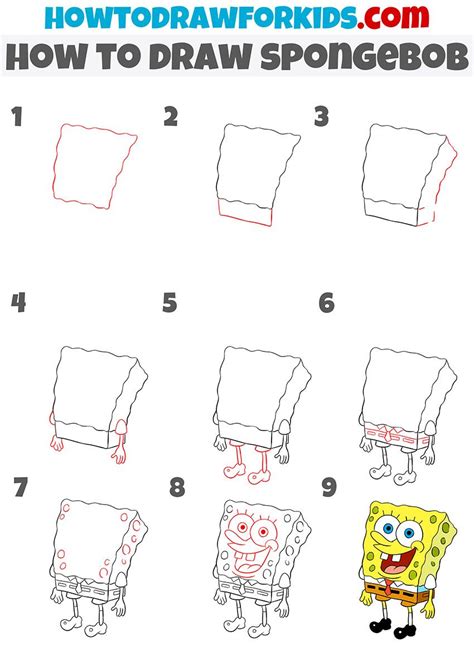 HOWTODRAWFORKIDS.com
HOW TO DRAW SPONGEBOB

1

2

3

4

5

6

7

8

9