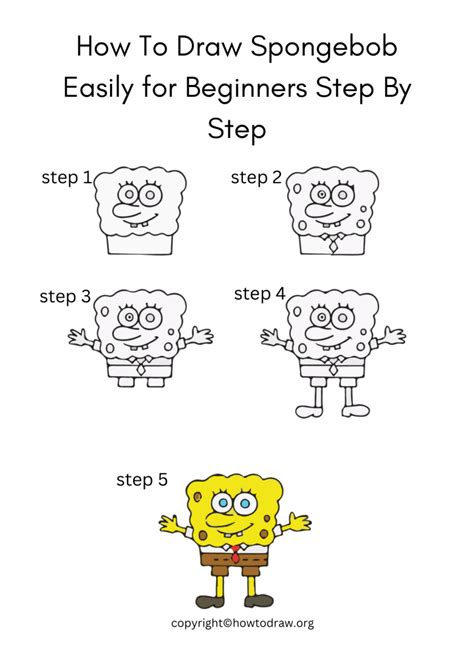 How To Draw Spongebob Easily for Beginners Step By Step

step 1

step 2

step 3

step 4

step 5

copyright©howtodraw.org