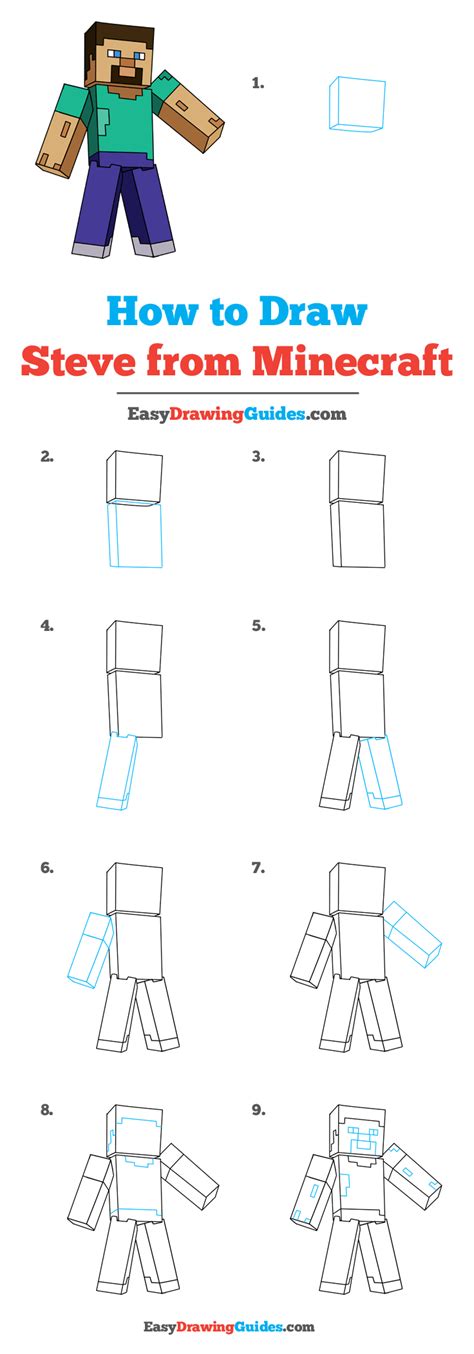 1.

How to Draw
Steve from Minecraft

EasyDrawingGuides.com

2.

3.

4.

5.

6.

7.

8.

9.

EasyDrawingGuides.com