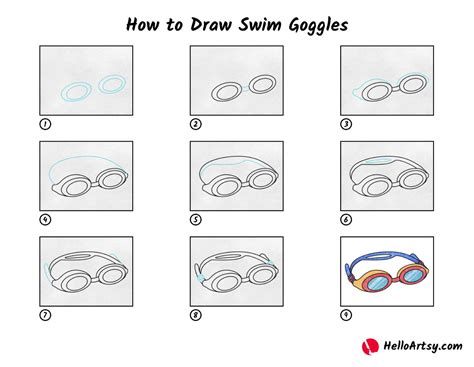 How to Draw Swim Goggles

1

2

3

4

5

6

7

8

9

HelloArtsy.com