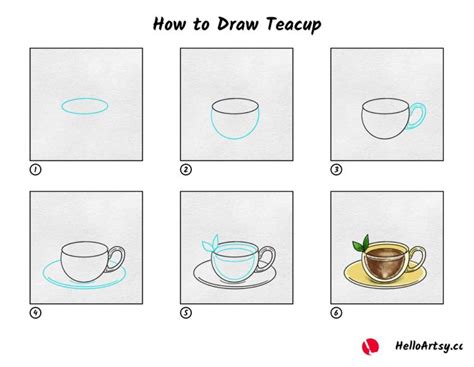 How to Draw Teacup

1

2

3

4

5

6

HelloArtsy.cc