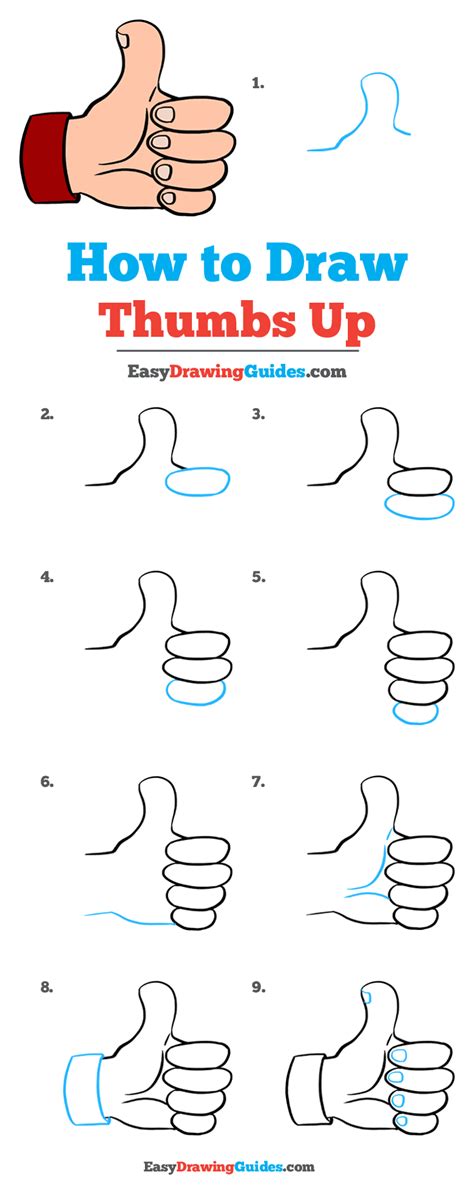 1.

How to Draw
Thumbs Up

EasyDrawingGuides.com

2.

3.

4.

5.

6.

7.

8.

9.

EasyDrawingGuides.com