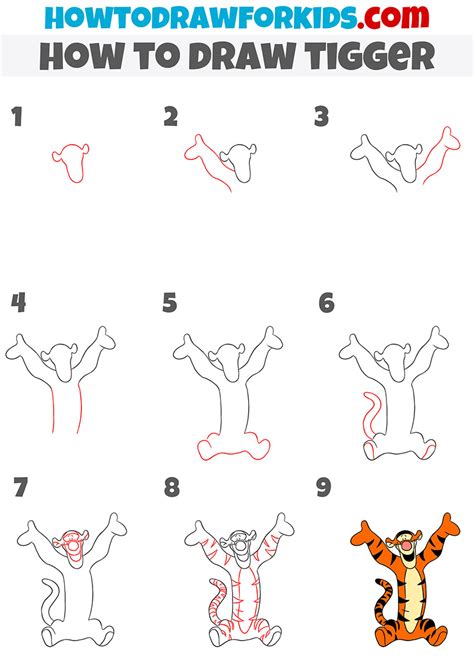 HOWTODRAWFORKIDS.com
HOW TO DRAW TIGGER

1

2

3

4

5

6

7

8

9