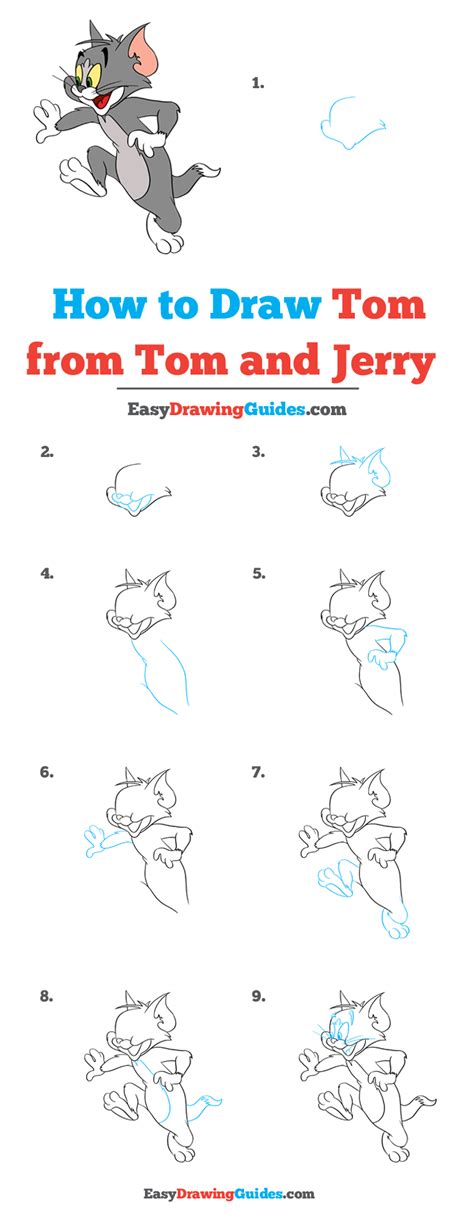 1.

How to Draw Tom from Tom and Jerry

EasyDrawingGuides.com

2.

3.

4.

5.

6.

7.

8.

9.

EasyDrawingGuides.com