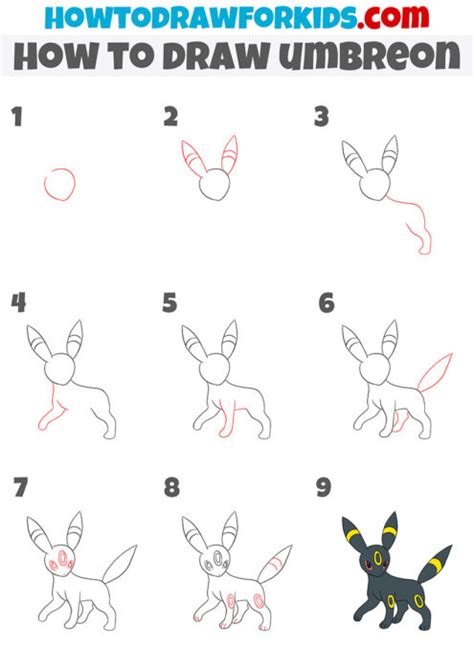 HOWTODRAWFORKIDS.com
HOW TO DRAW UMBREON

1

2

3

4

5

6

7

8

9