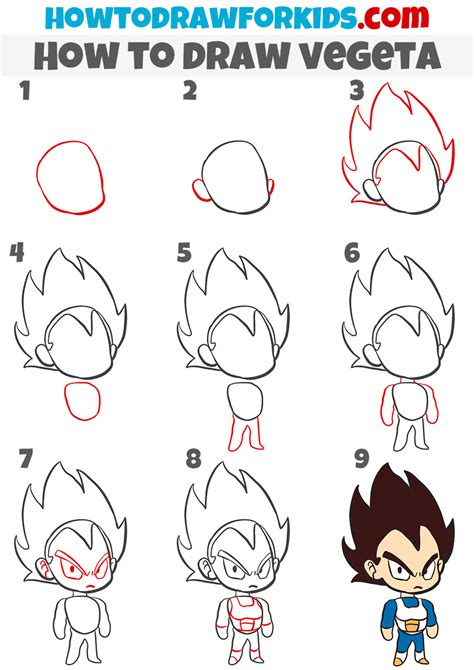 HOWTODRAWFORKIDS.com
HOW TO DRAW VEGETA

1

2

3

4

5

6

7

8

9