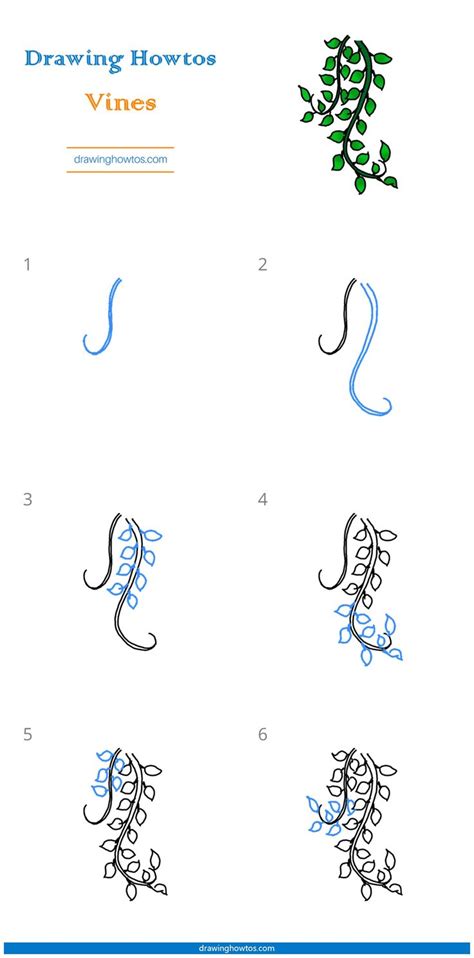 Drawing Howtos

Vines

drawinghowtos.com

1

2

3

4

5

6

drawinghowtos.com