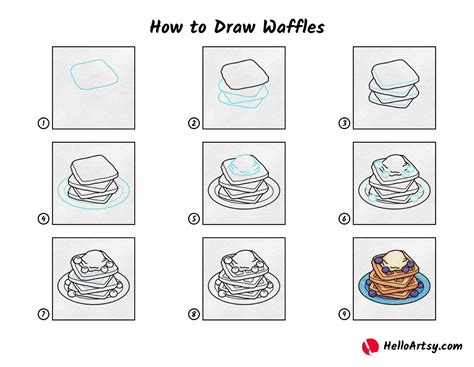 How to Draw Waffles

1

2

3

4

5

6

7

8

9

HelloArtsy.com