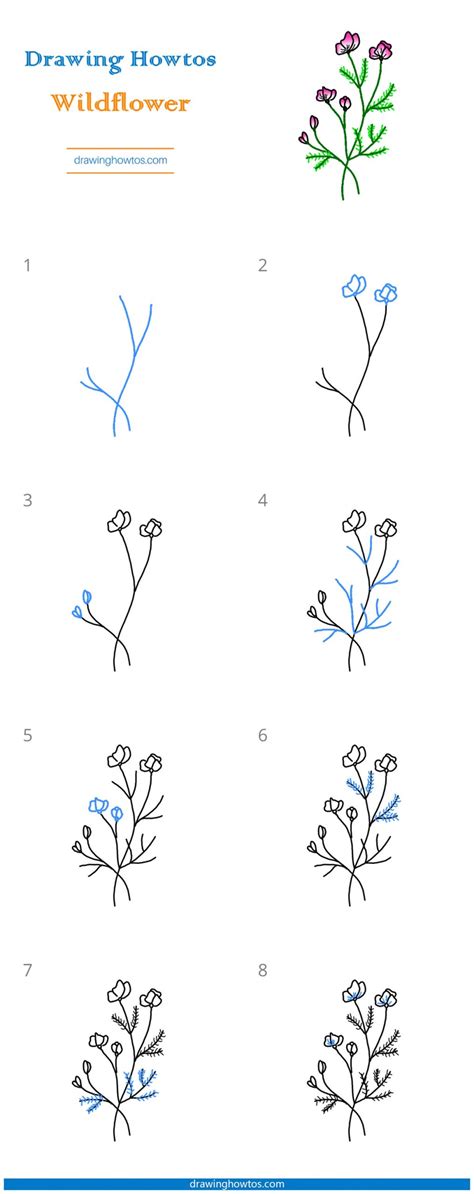 Drawing Howtos
Wildflower
drawinghowtos.com

1

2

3

4

5

6

7

8

drawinghowtos.com