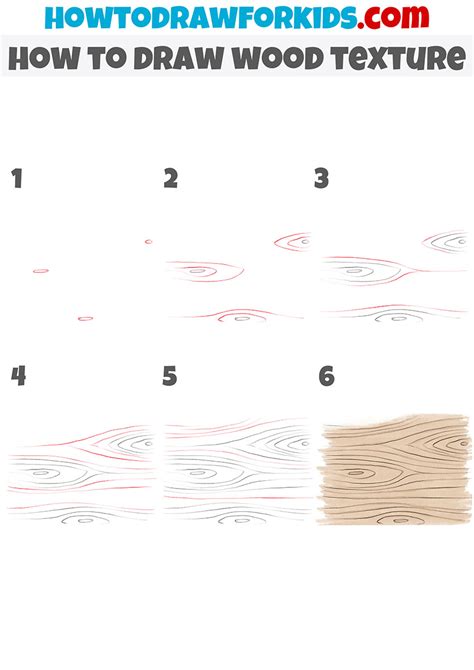 HOWTODRAWFORKIDS.com
HOW TO DRAW WOOD TEXTURE

1

2

3

4

5

6