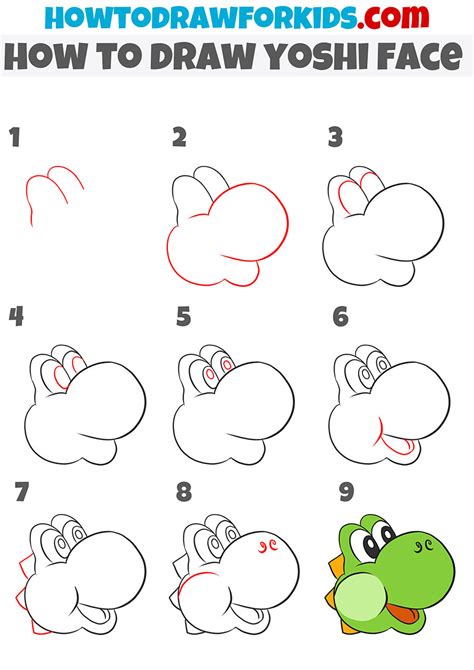 HOWTODRAWFORKIDS.com
HOW TO DRAW YOSHI FACE

1

2

3

4

5

6

7

8

9