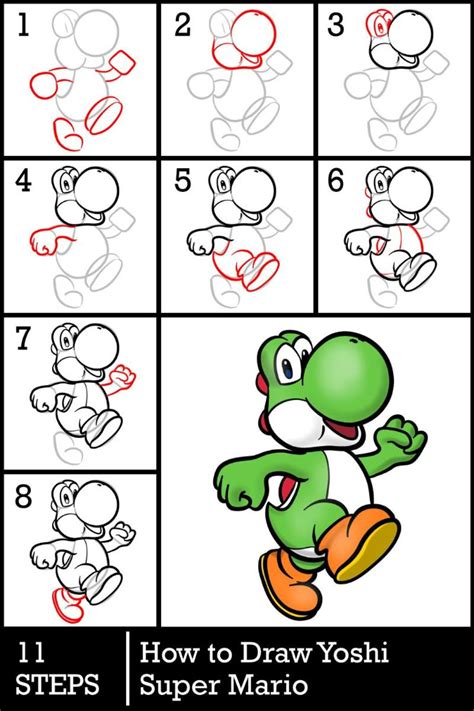 1

2

3

4

5

6

7

8

11 STEPS

How to Draw Yoshi Super Mario