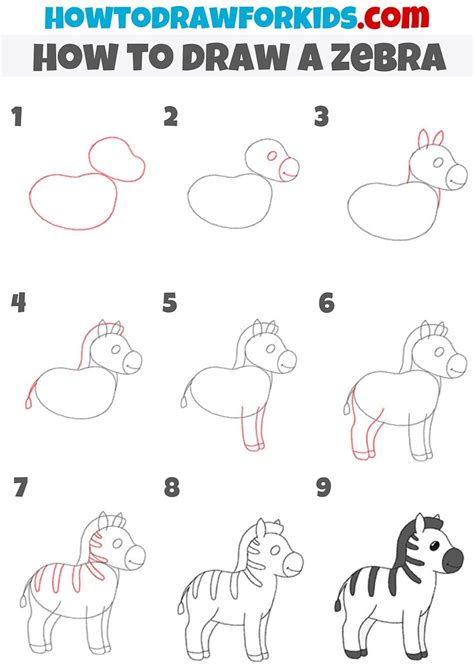 HOWTODRAWFORKIDS.com
HOW TO DRAW A ZEBRA

1

2

3

4

5

6

7

8

9