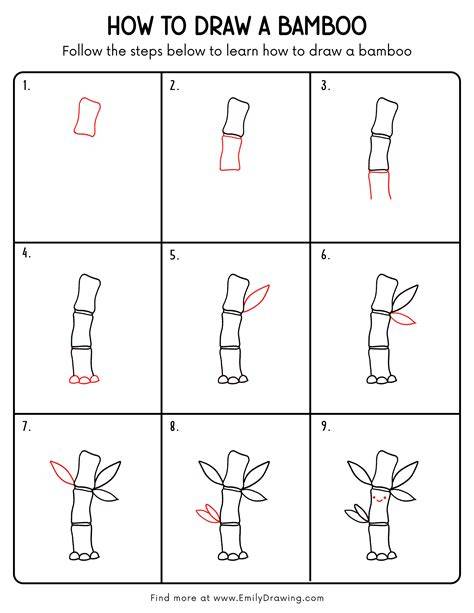 HOW TO DRAW A BAMBOO

Follow the steps below to learn how to draw a bamboo

1.

2.

3.

4.

5.

6.

7.

8.

9.

Find more at www.EmilyDrawing.com