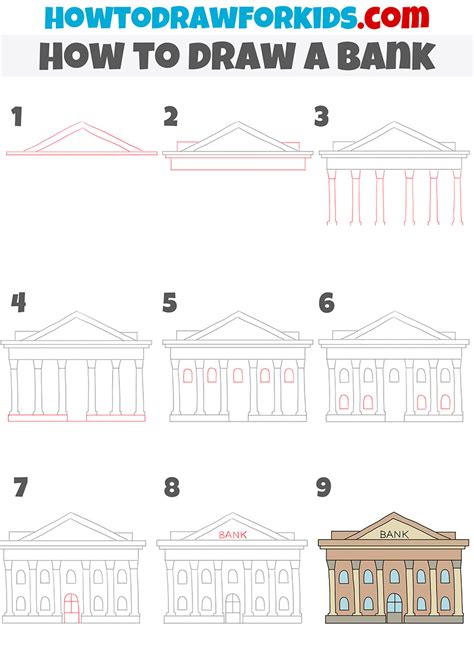 HOWTODRAWFORKIDS.com
HOW TO DRAW A BANK

1

2

3

4

5

6

7

8
BANK

9
BANK