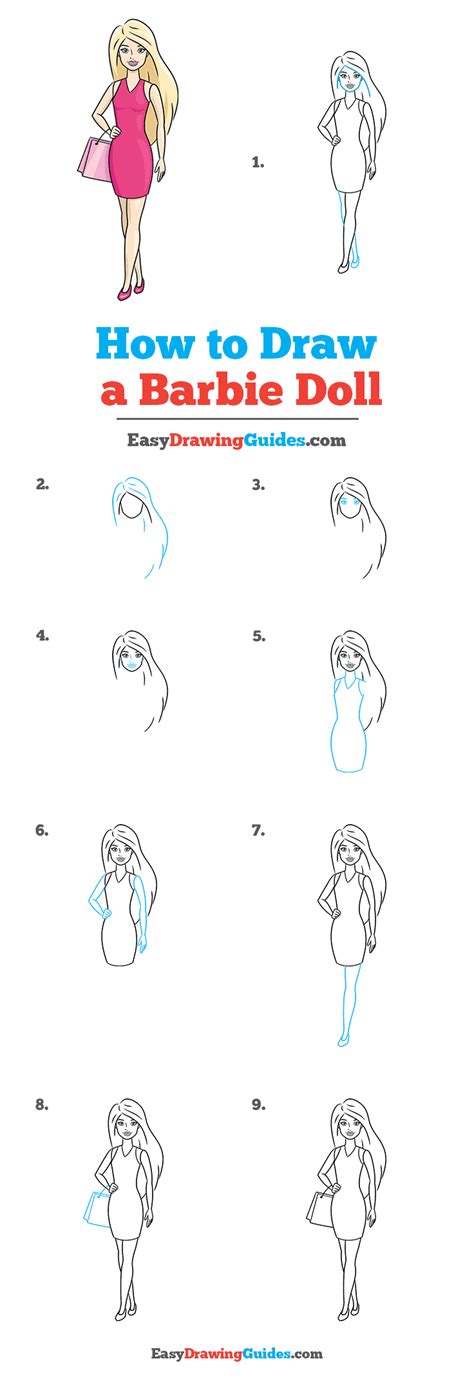 1.

How to Draw a Barbie Doll

EasyDrawingGuides.com

2.

3.

4.

5.

6.

7.

8.

9.

EasyDrawingGuides.com