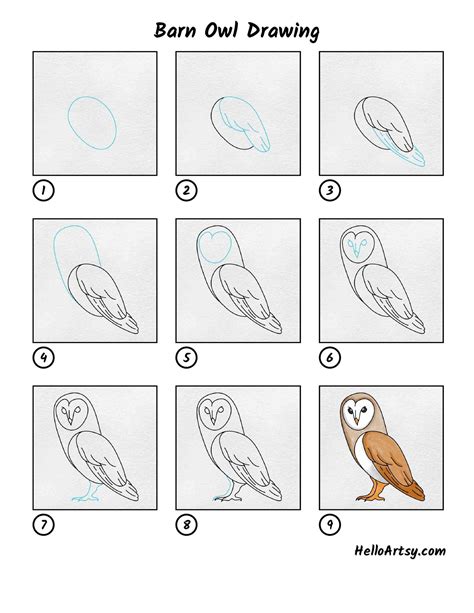 Barn Owl Drawing

1

2

3

4

5

6

7

8

9

HelloArtsy.com