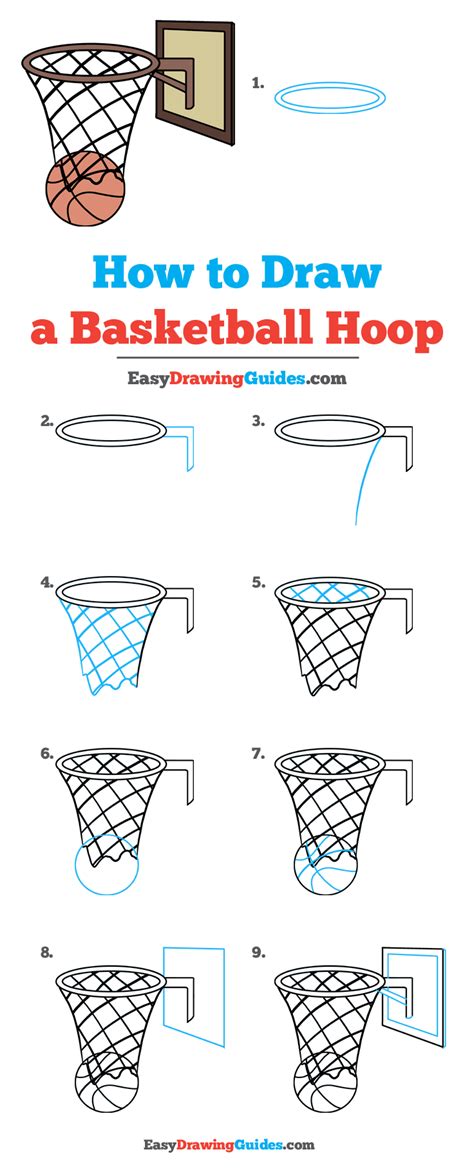 1.

How to Draw
a Basketball Hoop

EasyDrawingGuides.com

2.

3.

4.

5.

6.

7.

8.

9.

EasyDrawingGuides.com