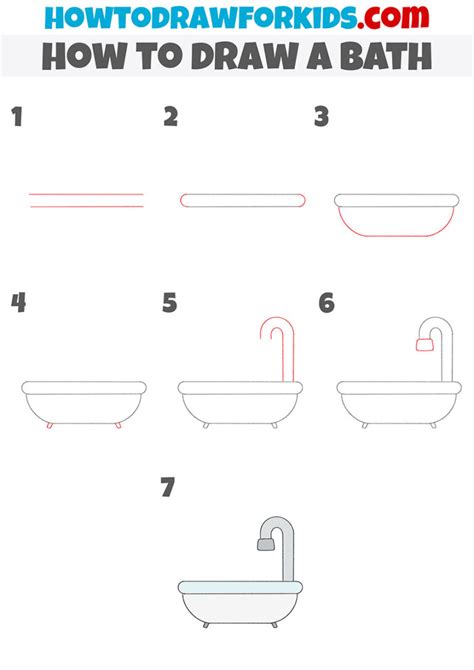 HOWTODRAWFORKIDS.com
HOW TO DRAW A BATH

1

2

3

4

5

6

7