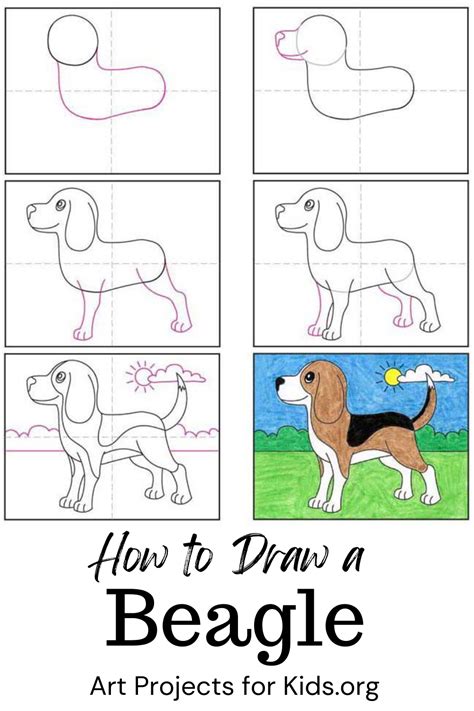 How to Draw a
Beagle

Art Projects for Kids.org