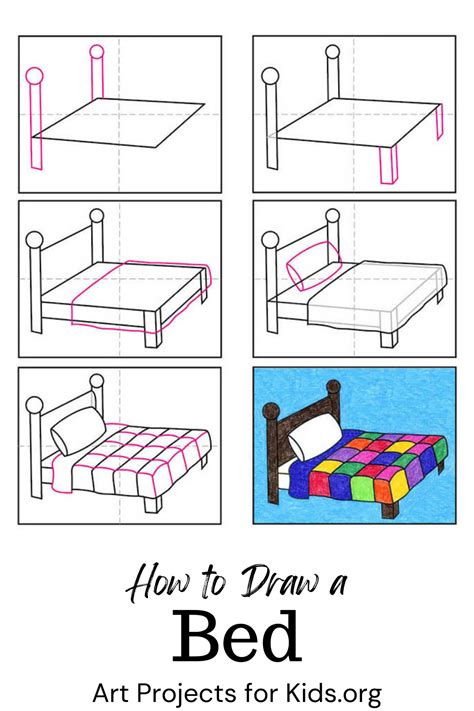 How to Draw a

Bed

Art Projects for Kids.org