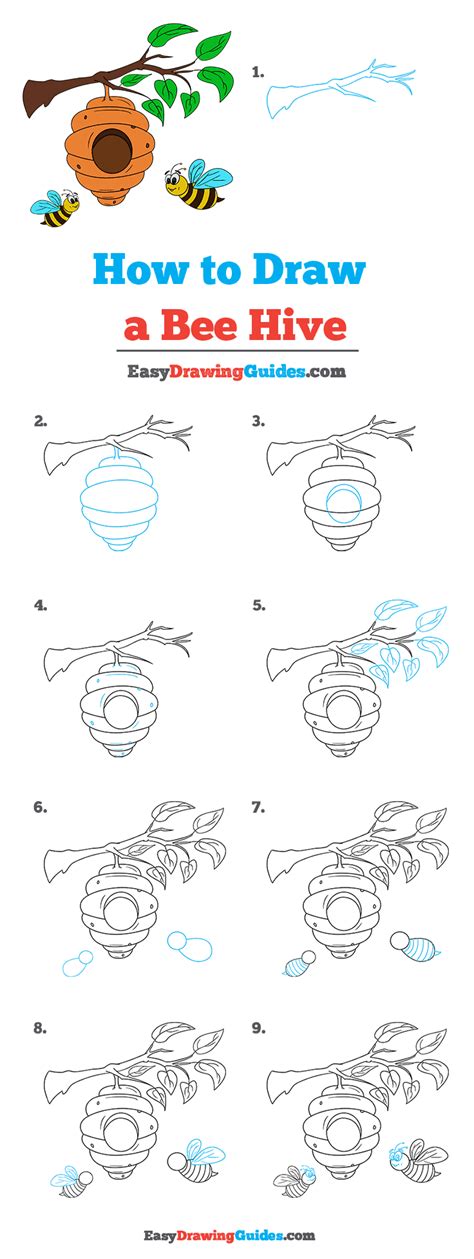 1.

How to Draw a Bee Hive

EasyDrawingGuides.com

2.

3.

4.

5.

6.

7.

8.

9.

EasyDrawingGuides.com