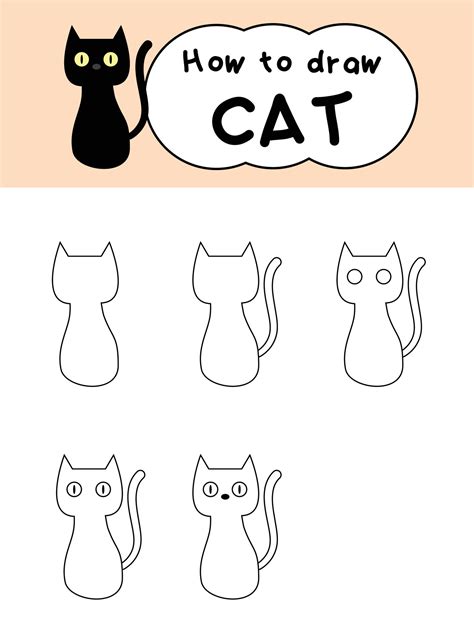 How to draw
CAT