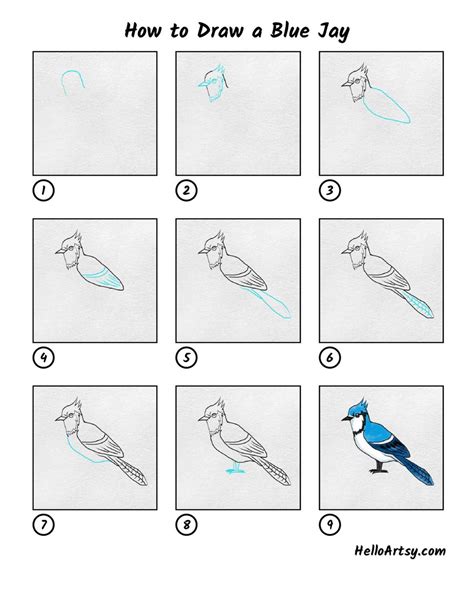 How to Draw a Blue Jay

1

2

3

4

5

6

7

8

9

HelloArtsy.com