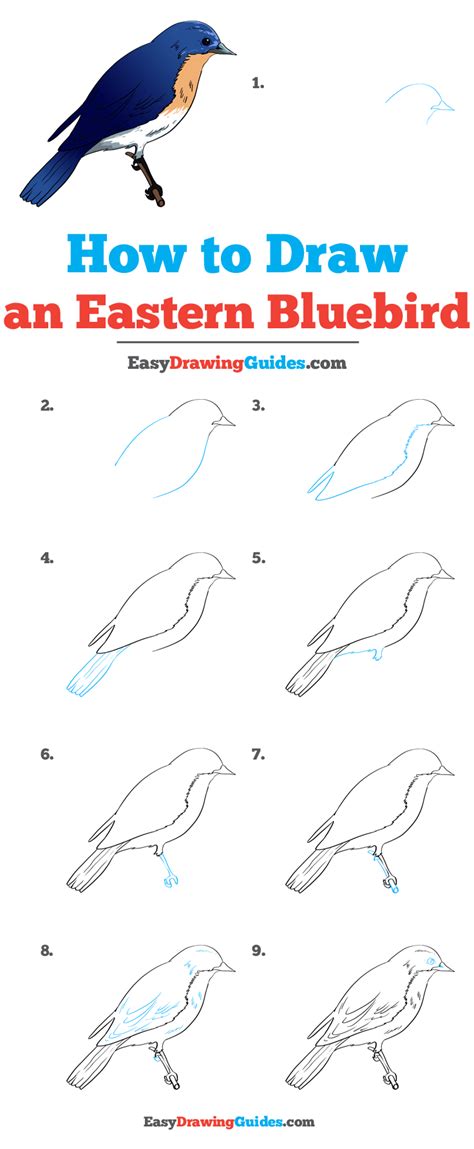 1.

How to Draw
an Eastern Bluebird

EasyDrawingGuides.com

2.

3.

4.

5.

6.

7.

8.

9.

EasyDrawingGuides.com