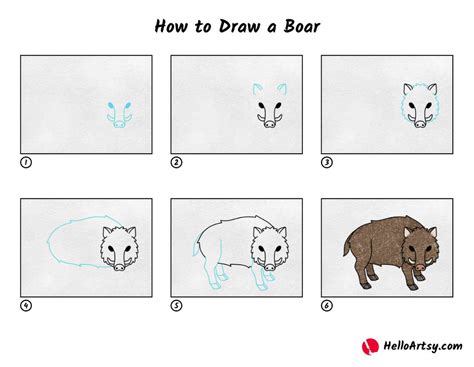 How to Draw a Boar

1

2

3

4

5

6

HelloArtsy.com