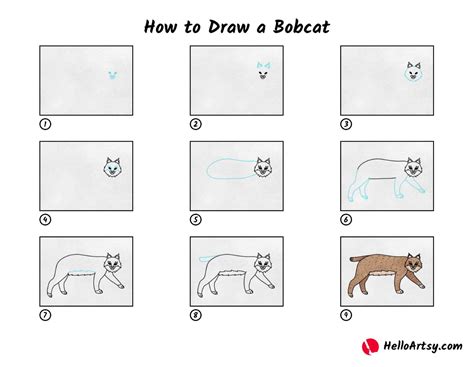 How to Draw a Bobcat

①

②

③

④

⑤

⑥

⑦

⑧

⑨

HelloArtsy.com