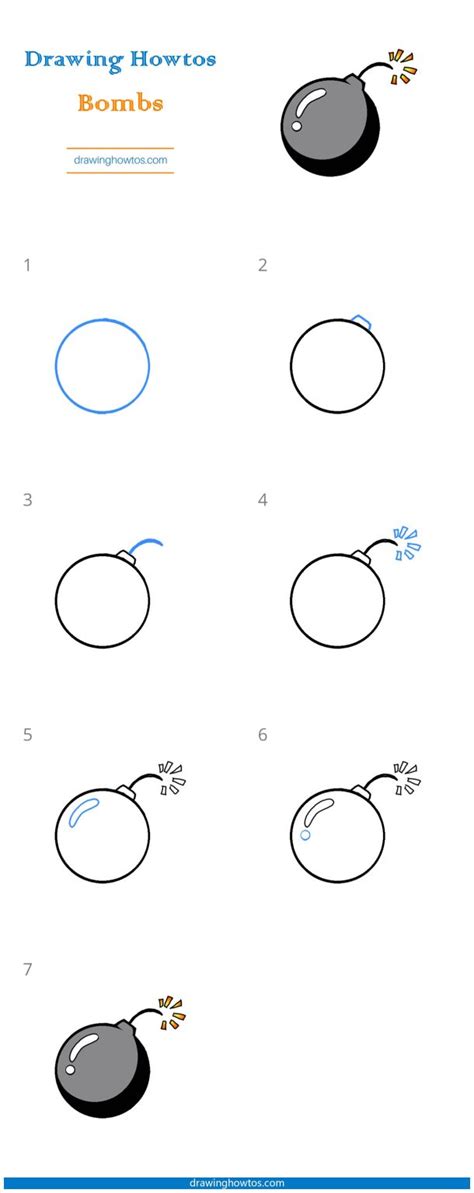 Drawing Howtos
Bombs
drawinghowtos.com

1

2

3

4

5

6

7

drawinghowtos.com