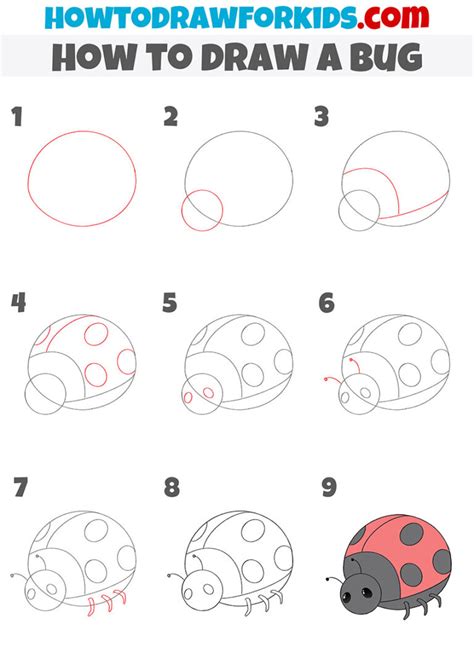 HOWTODRAWFORKIDS.com

HOW TO DRAW A BUG

1

2

3

4

5

6

7

8

9