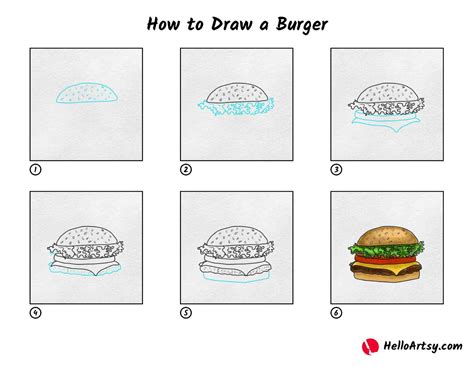 How to Draw a Burger

1

2

3

4

5

6

HelloArtsy.com