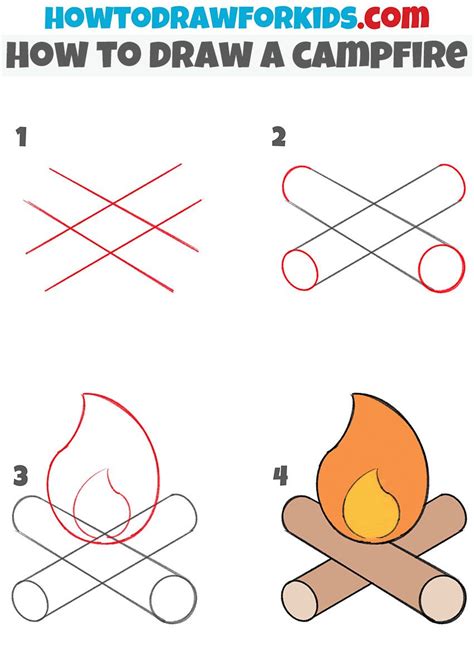 HOWTODRAWFORKIDS.com
HOW TO DRAW A CAMPFIRE

1

2

3

4