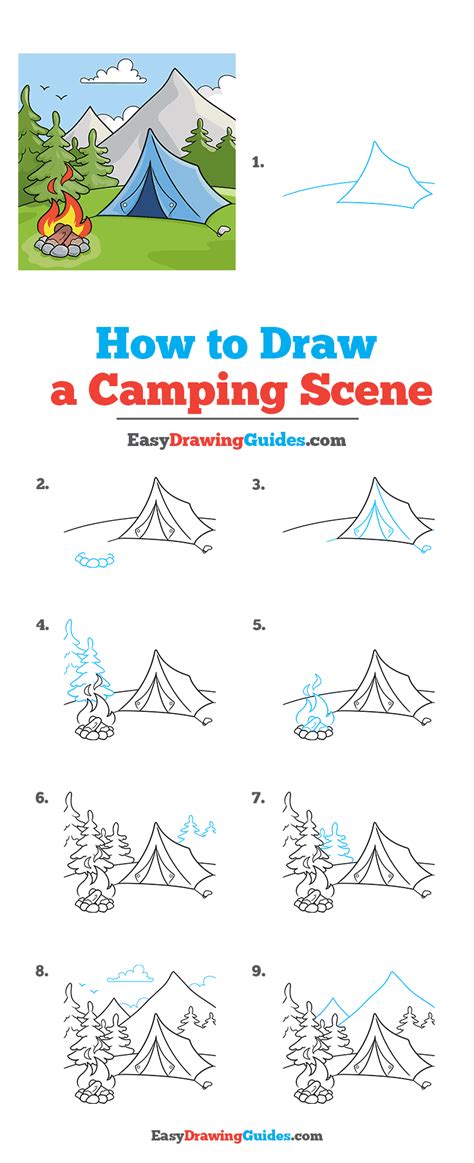 1.

How to Draw
a Camping Scene

EasyDrawingGuides.com

2.

3.

4.

5.

6.

7.

8.

9.

EasyDrawingGuides.com