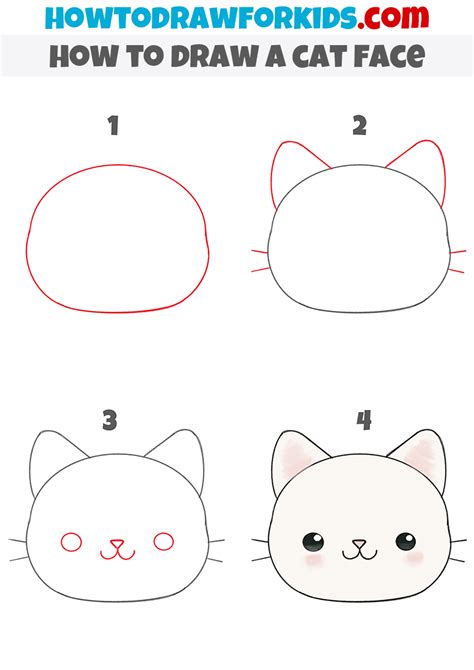 HOWTODRAWFORKIDS.com
HOW TO DRAW A CAT FACE

1

2

3

4