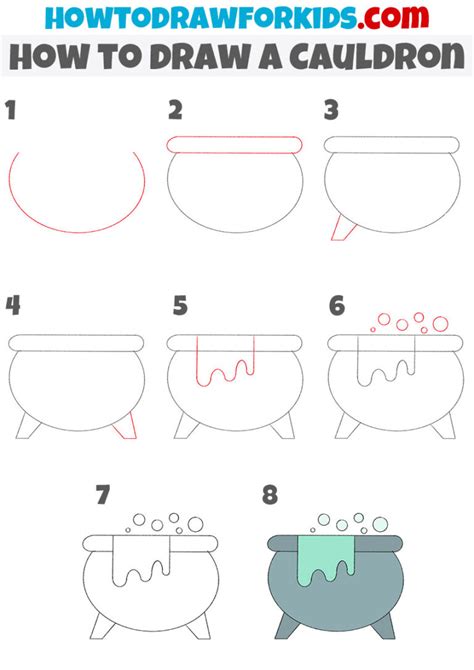 HOWTODRAWFORKIDS.com
HOW TO DRAW A CAULDRON

1

2

3

4

5

6

7

8