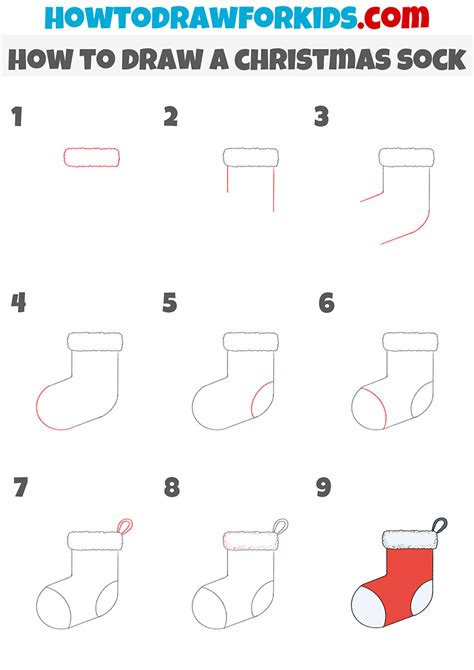 HOWTODRAWFORKIDS.com
HOW TO DRAW A CHRISTMAS SOCK

1

2

3

4

5

6

7

8

9