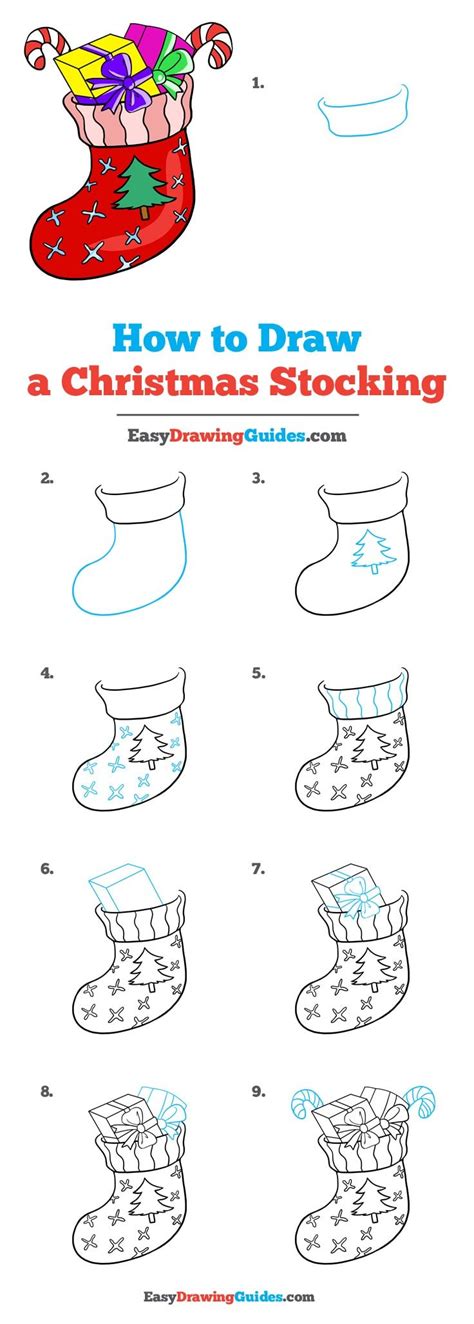 1.

How to Draw
a Christmas Stocking

EasyDrawingGuides.com

2.

3.

4.

5.

6.

7.

8.

9.

EasyDrawingGuides.com